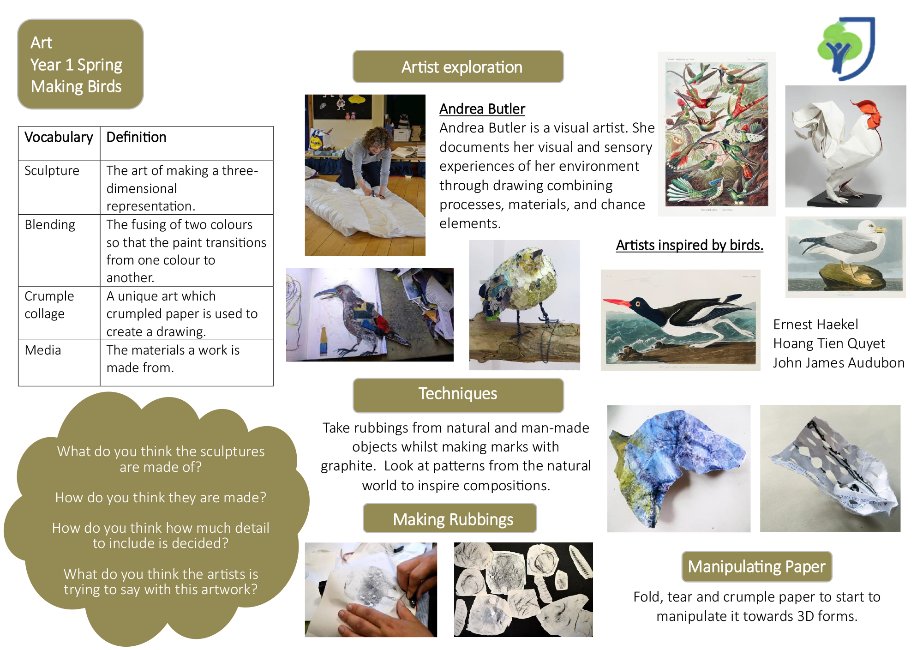 Art
Year 1 Spring
Making Birds

| Vocabulary | Definition |
|---|---|
| Sculpture | The art of making a three-dimensional representation. |
| Blending | The fusing of two colours so that the paint transitions from one colour to another. |
| Crumple collage | A unique art which crumpled paper is used to create a drawing. |
| Media | The materials a work is made from. |

What do you think the sculptures are made of?

How do you think they are made?

How do you think how much detail to include is decided?

What do you think the artists is trying to say with this artwork?

Artist exploration

Andrea Butler
Andrea Butler is a visual artist. She documents her visual and sensory experiences of her environment through drawing combining processes, materials, and chance elements.

Artists inspired by birds.

Ernest Haekel
Hoang Tien Quyet
John James Audubon

Techniques

Take rubbings from natural and man-made objects whilst making marks with graphite. Look at patterns from the natural world to inspire compositions.

Making Rubbings

Manipulating Paper

Fold, tear and crumple paper to start to manipulate it towards 3D forms.