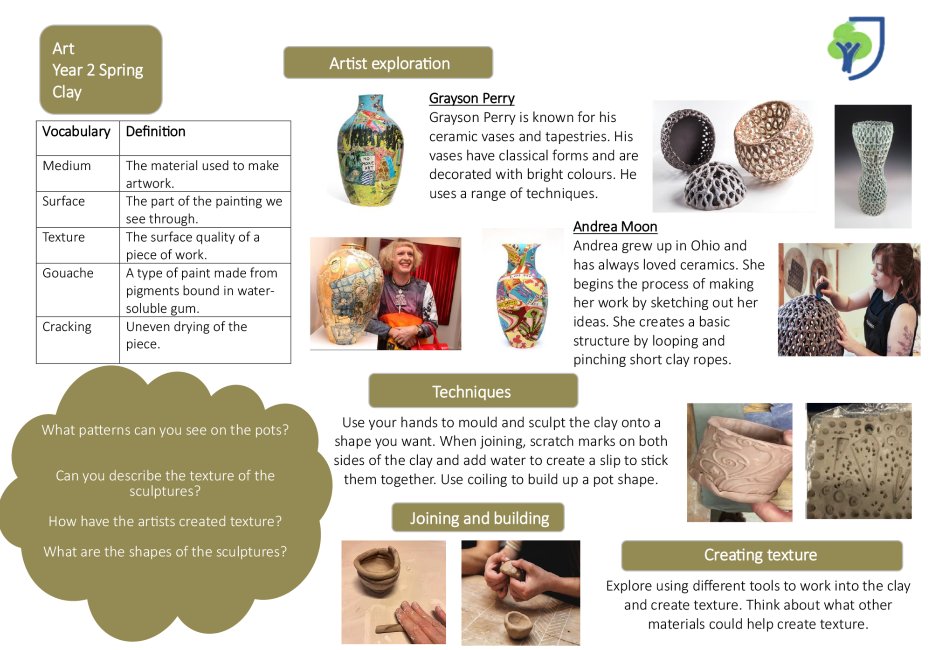 Art
Year 2 Spring
Clay

| Vocabulary | Definition |
|---|---|
| Medium | The material used to make artwork. |
| Surface | The part of the painting we see through. |
| Texture | The surface quality of a piece of work. |
| Gouache | A type of paint made from pigments bound in water-soluble gum. |
| Cracking | Uneven drying of the piece. |

What patterns can you see on the pots?

Can you describe the texture of the sculptures?

How have the artists created texture?

What are the shapes of the sculptures?

Artist exploration

Grayson Perry
Grayson Perry is known for his ceramic vases and tapestries. His vases have classical forms and are decorated with bright colours. He uses a range of techniques.

Andrea Moon
Andrea grew up in Ohio and has always loved ceramics. She begins the process of making her work by sketching out her ideas. She creates a basic structure by looping and pinching short clay ropes.

Techniques

Use your hands to mould and sculpt the clay onto a shape you want. When joining, scratch marks on both sides of the clay and add water to create a slip to stick them together. Use coiling to build up a pot shape.

Joining and building

Creating texture

Explore using different tools to work into the clay and create texture. Think about what other materials could help create texture.